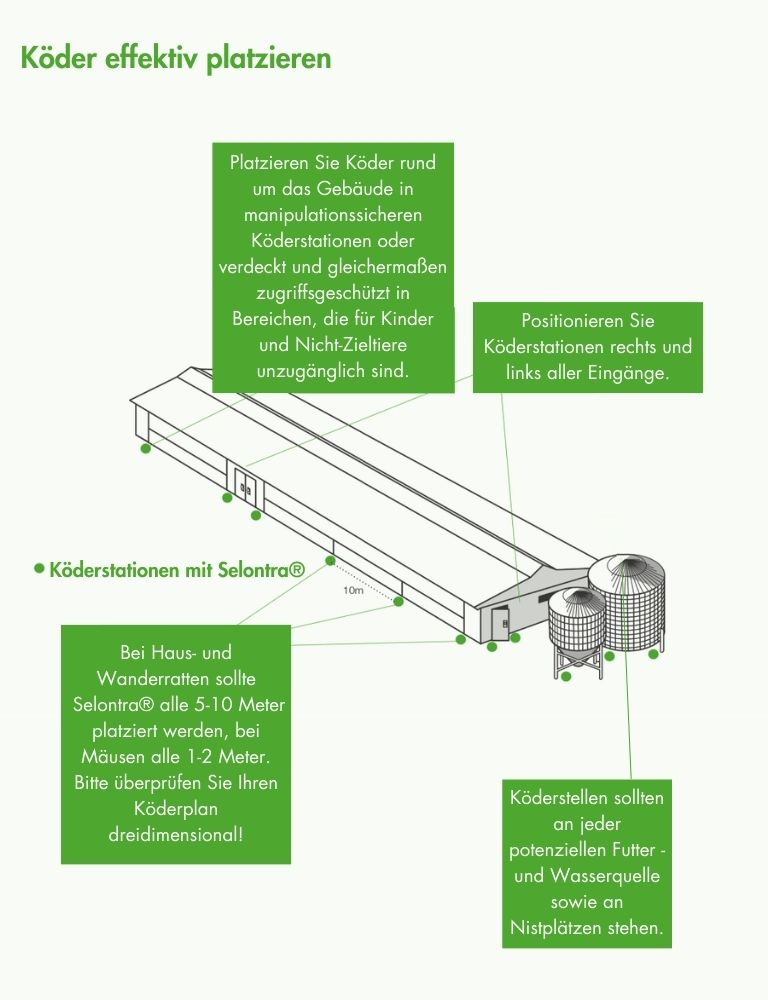 Köder effektiv platzieren

Platzieren Sie Köder rund um das Gebäude in manipulationssicheren Köderstationen oder verdeckt und gleichermaßen zugriffsgeschützt in Bereichen, die für Kinder und Nicht-Zieltiere unzugänglich sind.

Positionieren Sie Köderstationen rechts und links aller Eingänge.

Köderstationen mit Selontra®

10m

Bei Haus- und Wanderratten sollte Selontra® alle 5-10 Meter platziert werden, bei Mäusen alle 1-2 Meter. Bitte überprüfen Sie Ihren Köderplan dreidimensional!

Köderstellen sollten an jeder potenziellen Futter - und Wasserquelle sowie an Nistplätzen stehen.